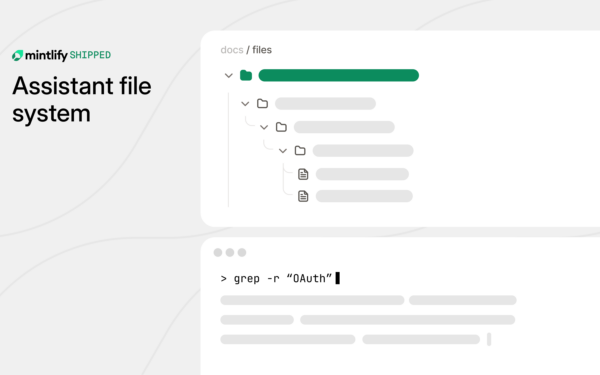 mintlify SHIPPED

Assistant file system

docs / files

> grep -r "OAuth"